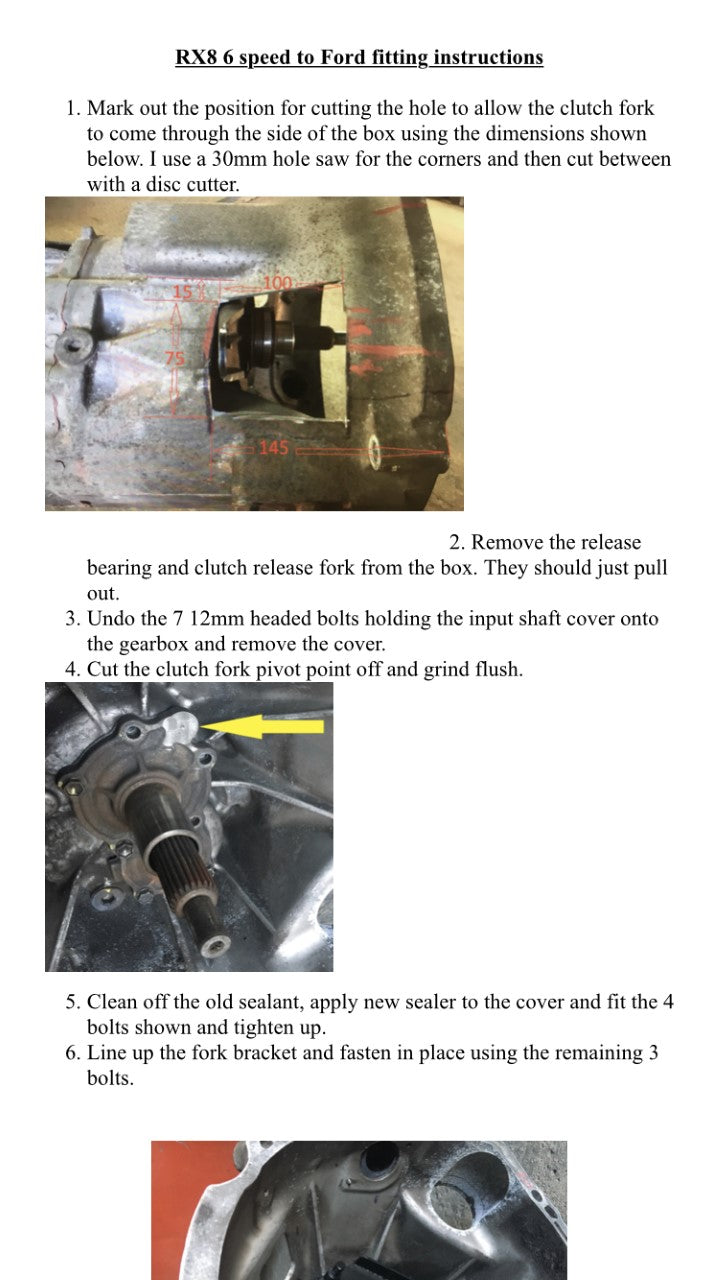 RX8 6 speed to Ford fitting instructions

1. Mark out the position for cutting the hole to allow the clutch fork to come through the side of the box using the dimensions shown below. I use a 30mm hole saw for the corners and then cut between with a disc cutter.

15
100
75
145

2. Remove the release bearing and clutch release fork from the box. They should just pull out.
3. Undo the 7 12mm headed bolts holding the input shaft cover onto the gearbox and remove the cover.
4. Cut the clutch fork pivot point off and grind flush.

5. Clean off the old sealant, apply new sealer to the cover and fit the 4 bolts shown and tighten up.
6. Line up the fork bracket and fasten in place using the remaining 3 bolts.