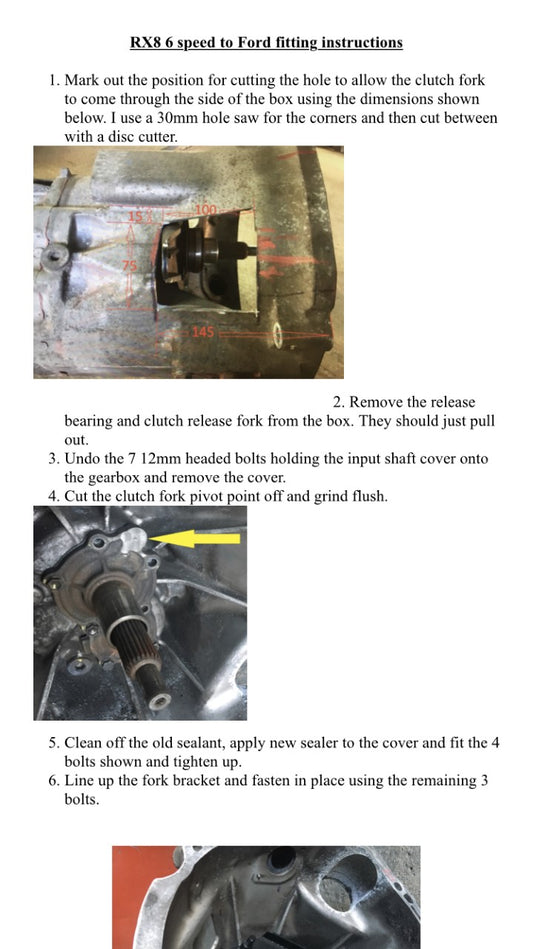 RX8 6 speed to Ford fitting instructions

1. Mark out the position for cutting the hole to allow the clutch fork to come through the side of the box using the dimensions shown below. I use a 30mm hole saw for the corners and then cut between with a disc cutter.

15
100
75
145

2. Remove the release bearing and clutch release fork from the box. They should just pull out.
3. Undo the 7 12mm headed bolts holding the input shaft cover onto the gearbox and remove the cover.
4. Cut the clutch fork pivot point off and grind flush.

5. Clean off the old sealant, apply new sealer to the cover and fit the 4 bolts shown and tighten up.
6. Line up the fork bracket and fasten in place using the remaining 3 bolts.